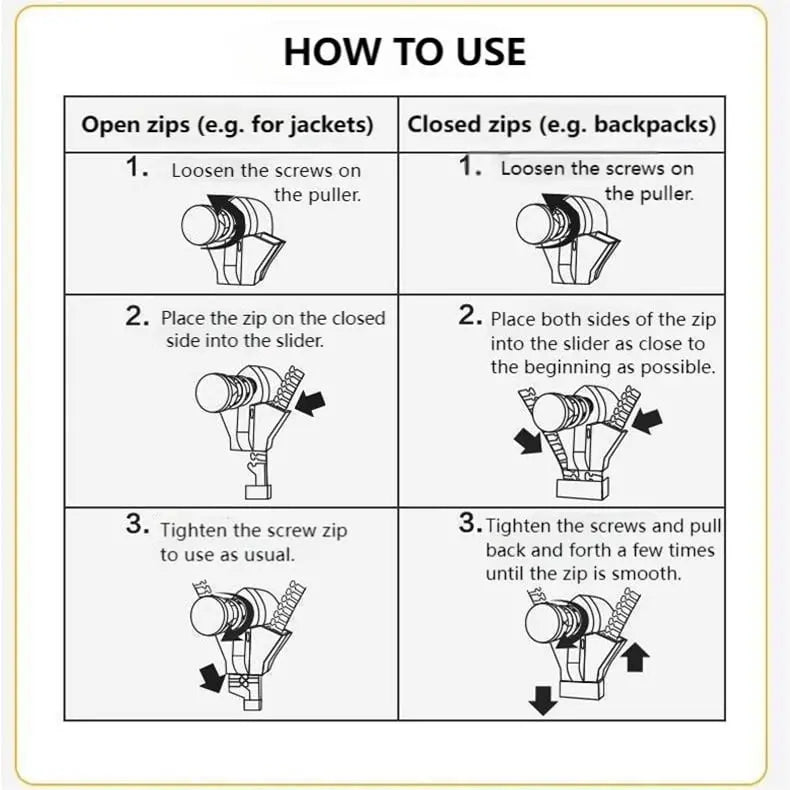 HOW TO USE

| Open zips (e.g. for jackets) | Closed zips (e.g. backpacks) |
|---|---|
| 1. Loosen the screws on the puller. | 1. Loosen the screws on the puller. |
| 2. Place the zip on the closed side into the slider. | 2. Place both sides of the zip into the slider as close to the beginning as possible. |
| 3. Tighten the screw zip to use as usual. | 3. Tighten the screws and pull back and forth a few times until the zip is smooth. |